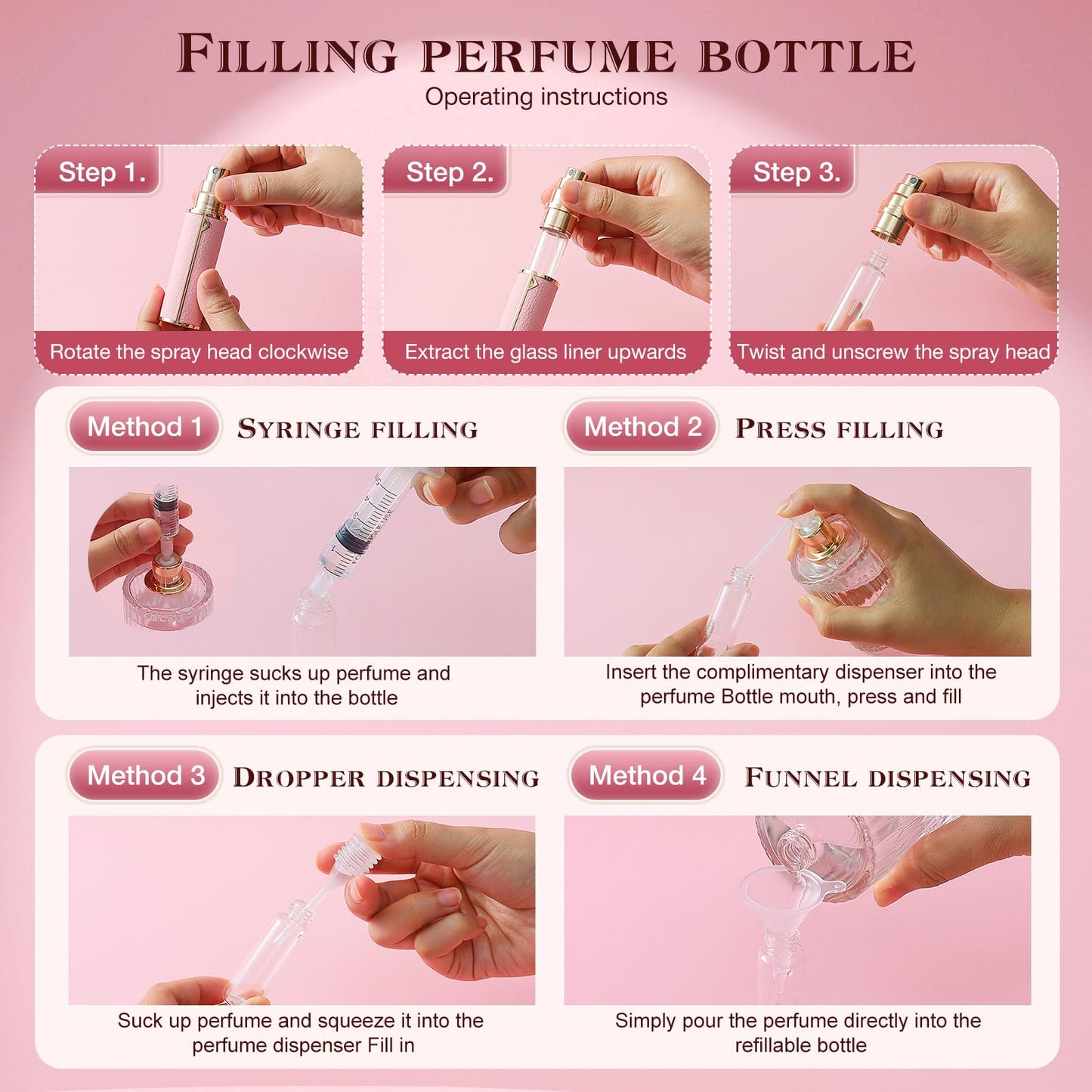 FILLING PERFUME BOTTLE
Operating instructions

Step 1.
Rotate the spray head clockwise

Step 2.
Extract the glass liner upwards

Step 3.
Twist and unscrew the spray head

Method 1 SYRINGE FILLING
The syringe sucks up perfume and injects it into the bottle

Method 2 PRESS FILLING
Insert the complimentary dispenser into the perfume Bottle mouth, press and fill

Method 3 DROPPER DISPENSING
Suck up perfume and squeeze it into the perfume dispenser Fill in

Method 4 FUNNEL DISPENSING
Simply pour the perfume directly into the refillable bottle